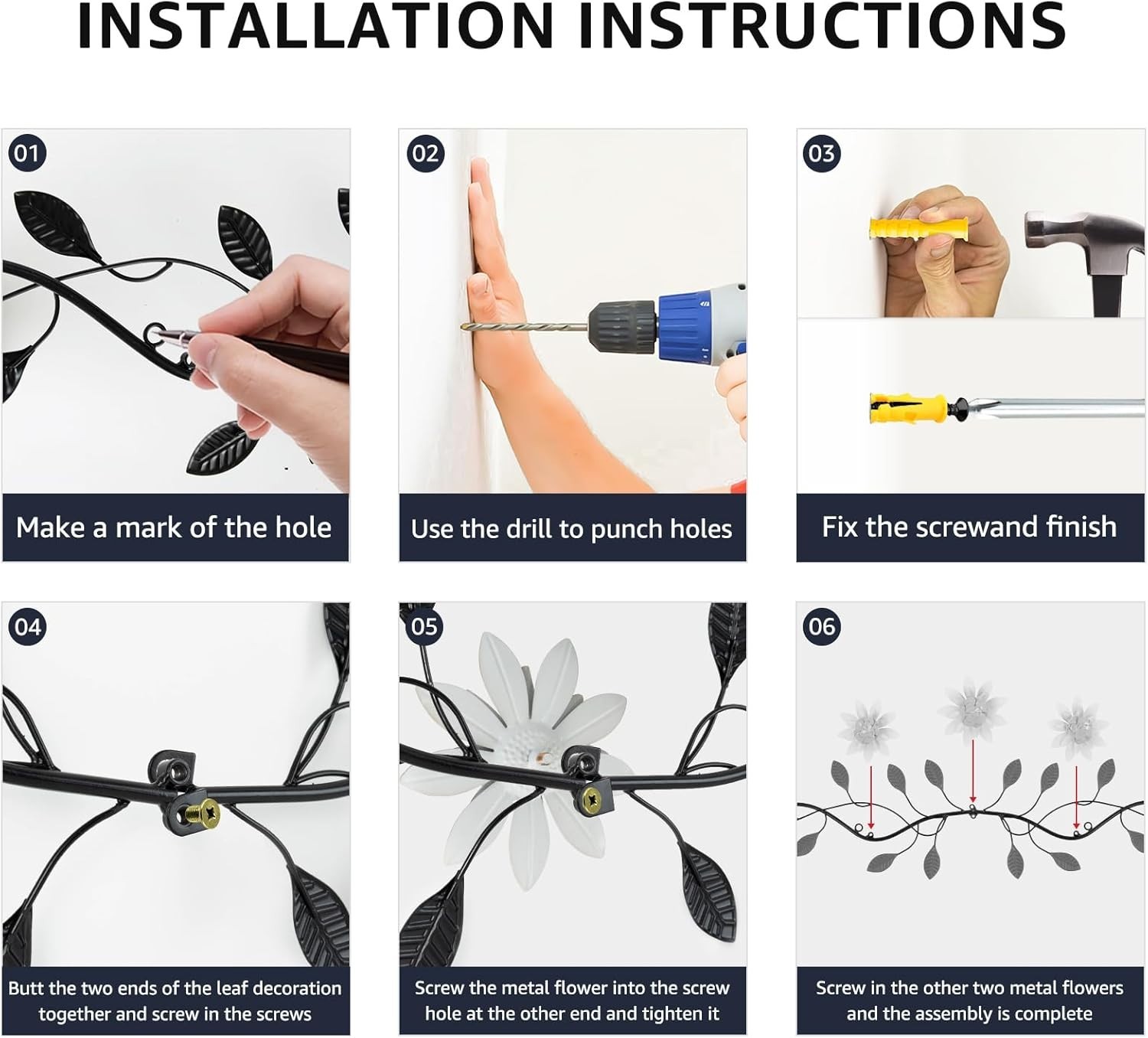 INSTALLATION INSTRUCTIONS

01

Make a mark of the hole

02

Use the drill to punch holes

03

Fix the screwand finish

04

Butt the two ends of the leaf decoration together and screw in the screws

05

Screw the metal flower into the screw hole at the other end and tighten it

06

Screw in the other two metal flowers and the assembly is complete