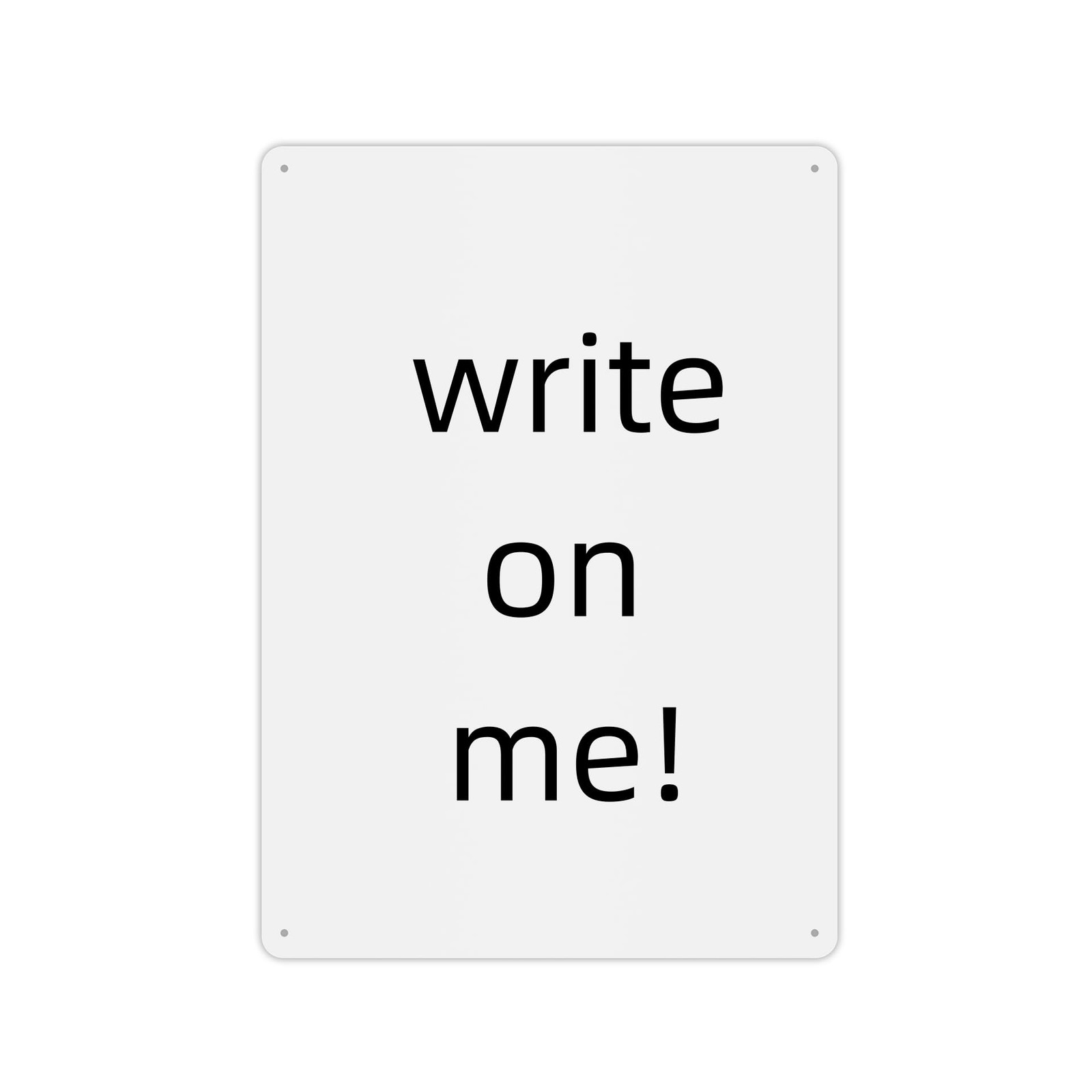 write
on
me!