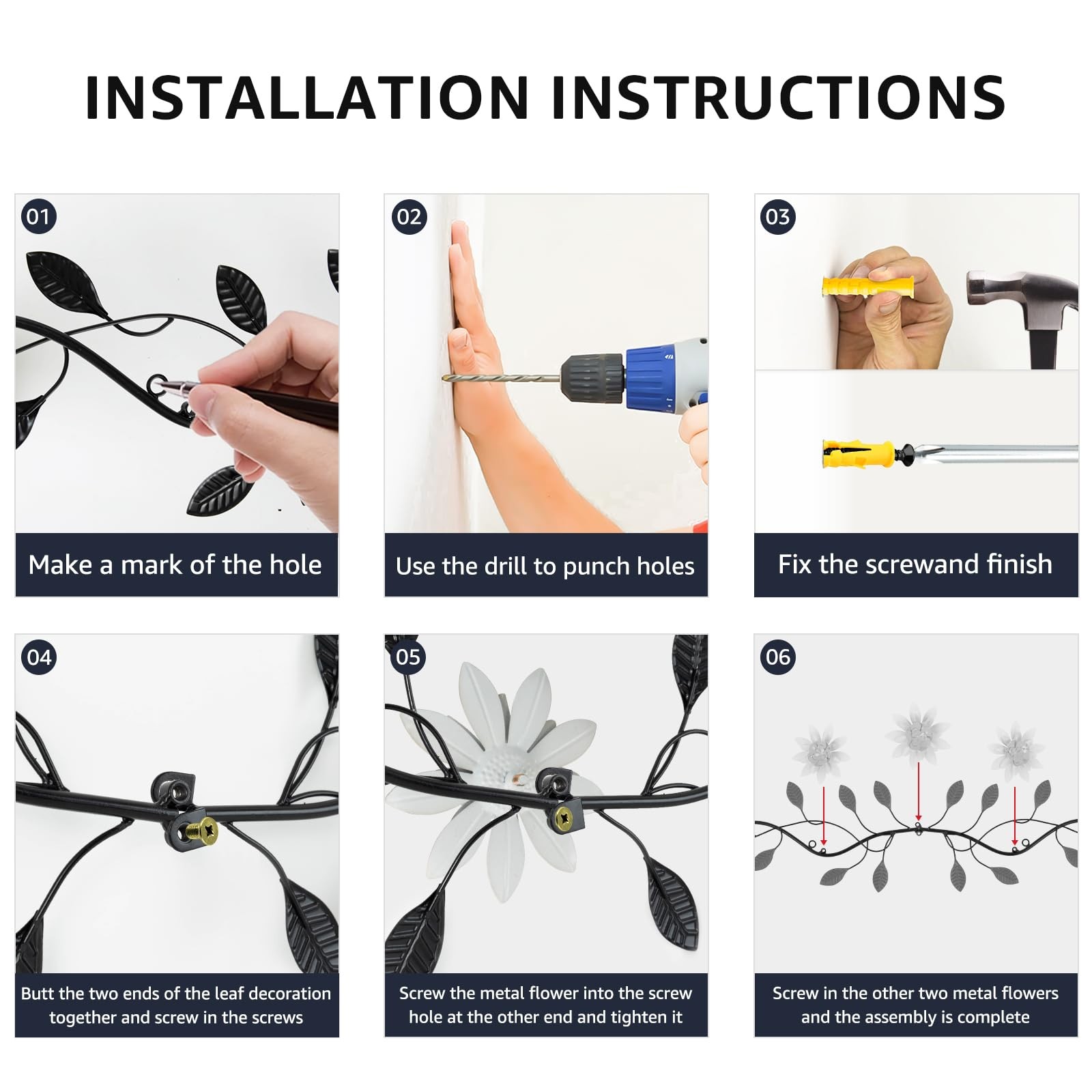 INSTALLATION INSTRUCTIONS

01

Make a mark of the hole

02

Use the drill to punch holes

03

Fix the screwand finish

04

Butt the two ends of the leaf decoration together and screw in the screws

05

Screw the metal flower into the screw hole at the other end and tighten it

06

Screw in the other two metal flowers and the assembly is complete